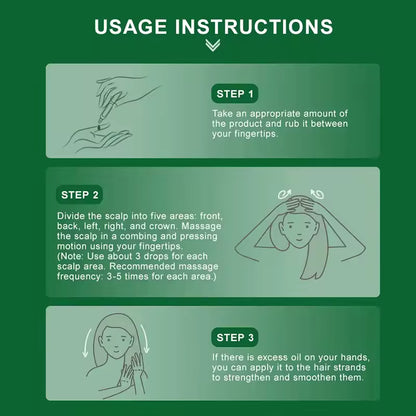 USAGE INSTRUCTIONS

STEP 1

Take an appropriate amount of the product and rub it between your fingertips.

STEP 2

Divide the scalp into five areas: front, back, left, right, and crown. Massage the scalp in a combing and pressing motion using your fingertips.
(Note: Use about 3 drops for each scalp area. Recommended massage frequency: 3-5 times for each area.)

STEP 3

If there is excess oil on your hands, you can apply it to the hair strands to strengthen and smoothen them.