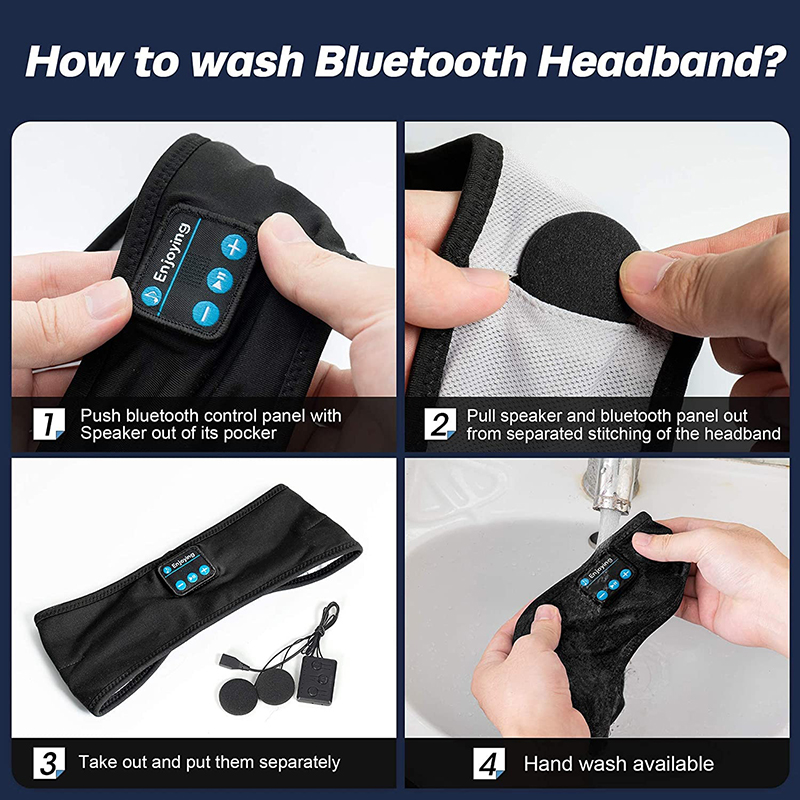 How to wash Bluetooth Headband?

Enjoying

1 Push bluetooth control panel with Speaker out of its pocker

2 Pull speaker and bluetooth panel out from separated stitching of the headband

Enjoying

3 Take out and put them separately

Enjoying

4 Hand wash available