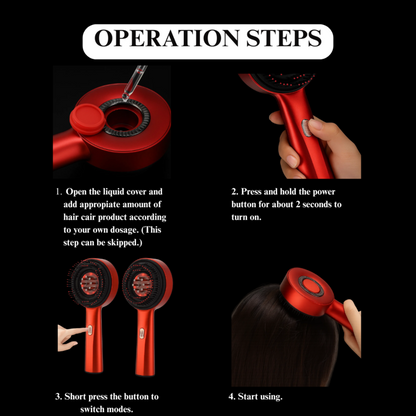 OPERATION STEPS

1. Open the liquid cover and add appropiate amount of hair cair product according to your own dosage. (This step can be skipped.)

2. Press and hold the power button for about 2 seconds to turn on.

3. Short press the button to switch modes.

4. Start using.